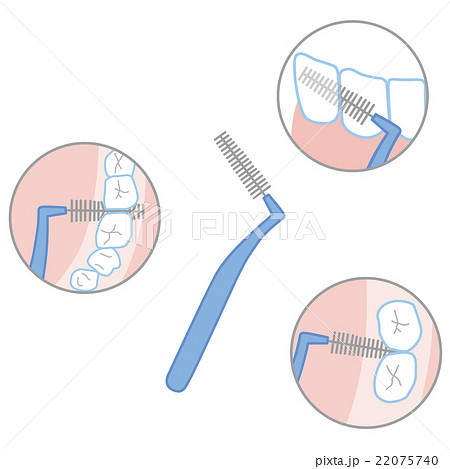 PIXTA

pixta.jp - 22075740