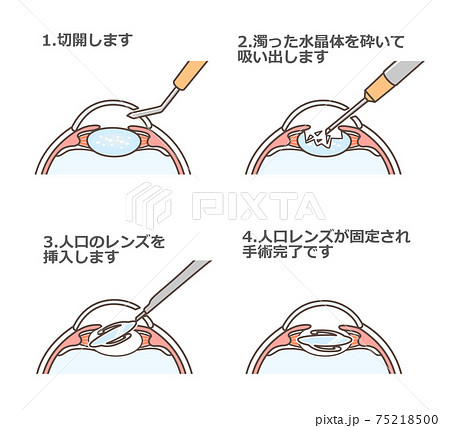 1.切開します

2.濁った水晶体を砕いて吸い出します

PIXTA

3.人口のレンズを挿入します

4.人口レンズが固定され手術完了です

pixta.jp - 75218500