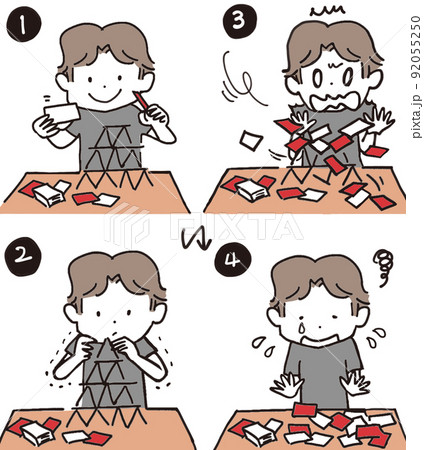 1

3

pixta.jp - 92055250

PIXTA

2

4