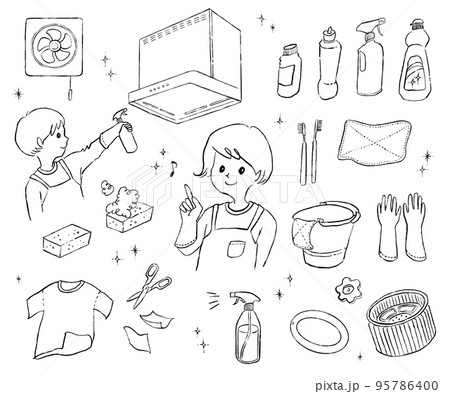 PIXTA

pixta.jp - 95786400