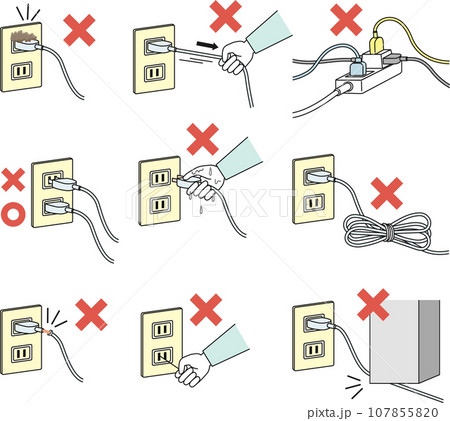 PIXTA

pixta.jp - 107855820