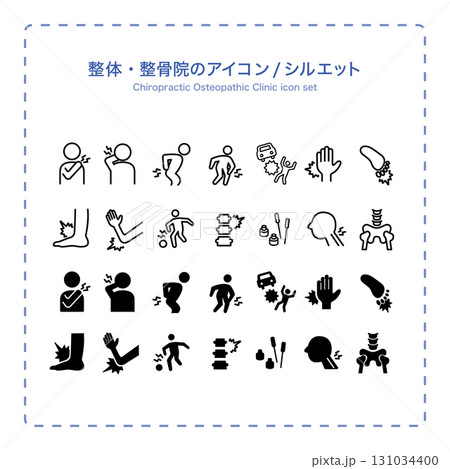 整体・整骨院のアイコン / シルエット
Chiropractic Osteopathic Clinic icon set

PIXTA

pixta.jp - 131034400