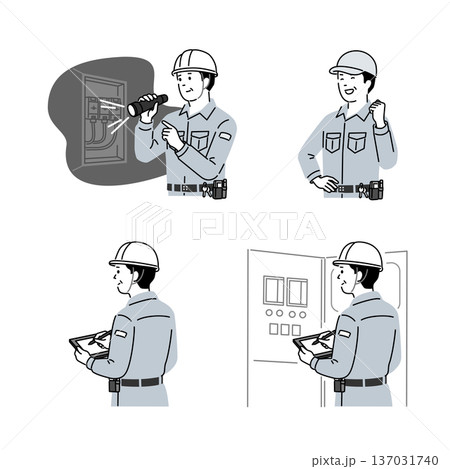 PIXTA

pixta.jp - 137031740