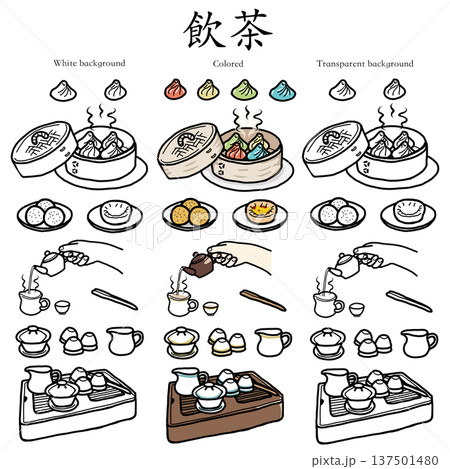 飲茶

White background

Colored

Transparent background

PIXTA

pixta.jp - 137501480